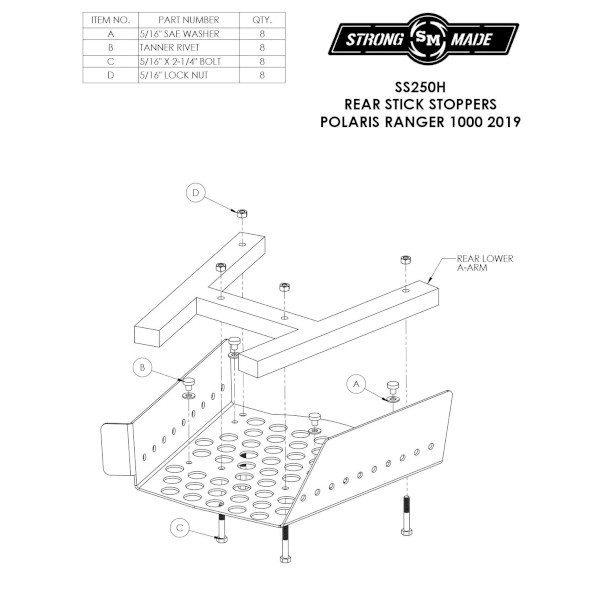 | ITEM NO. | PART NUMBER | QTY. |
|---|---|---|
| A | 5/16" SAE WASHER | 8 |
| B | TANNER RIVET | 8 |
| C | 5/16" X 2-1/4" BOLT | 8 |
| D | 5/16" LOCK NUT | 8 |

STRONG SM MADE

SS250H
REAR STICK STOPPERS
POLARIS RANGER 1000 2019

D

REAR LOWER A-ARM

B

A

C