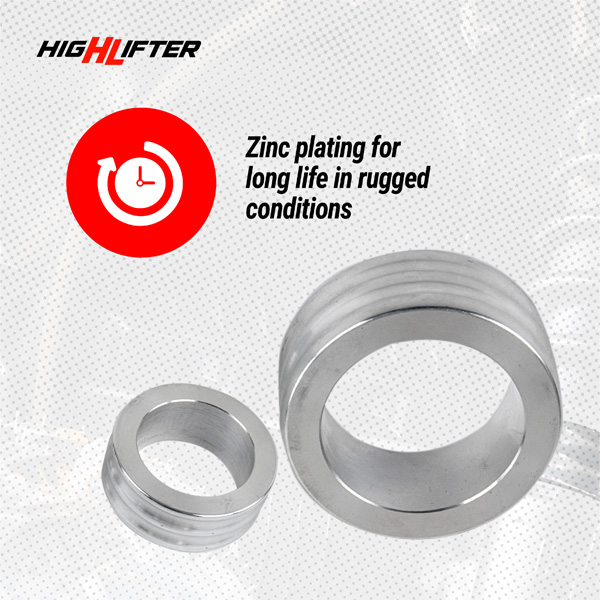 HIGHLIFTER

Zinc plating for long life in rugged conditions