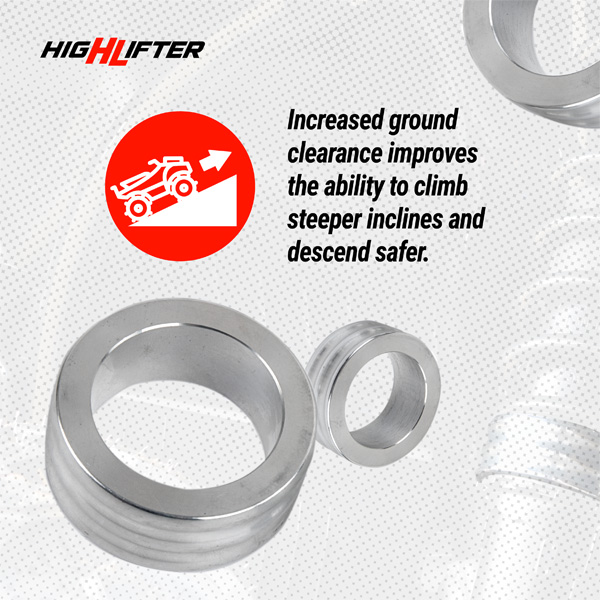 HIGHLIFTER

Increased ground clearance improves the ability to climb steeper inclines and descend safer.